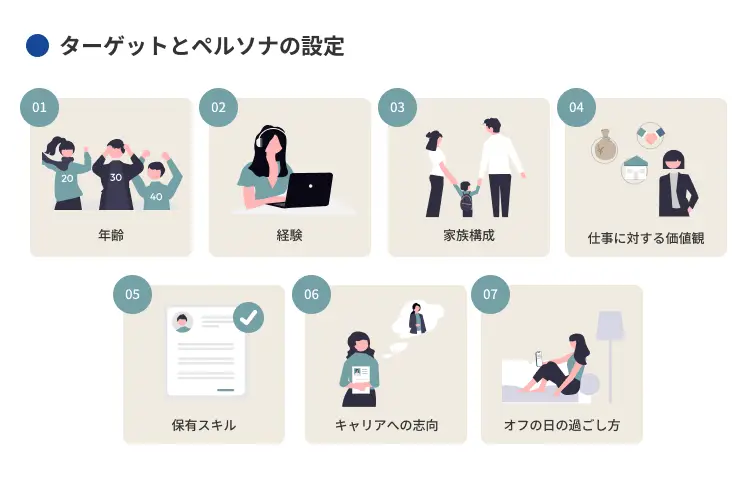 ターゲットとペルソナの設定

01
20
30
40
年齢

02
経験

03
家族構成

04
仕事に対する価値観

05
保有スキル

06
キャリアへの志向

07
オフの日の過ごし方