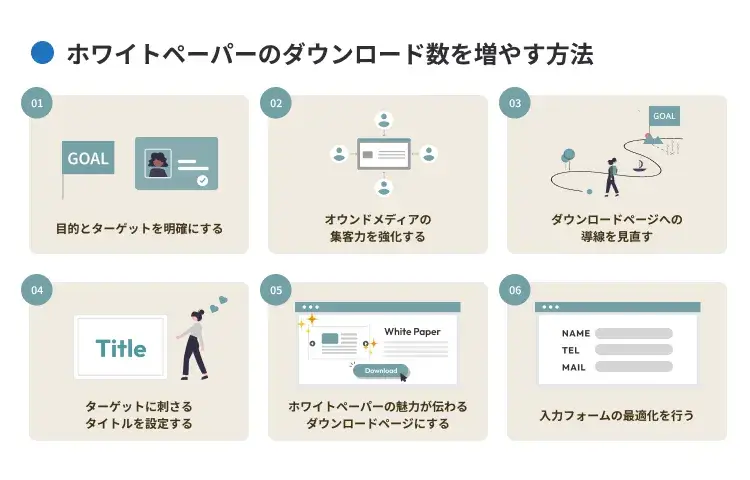 ホワイトペーパーのダウンロード数を増やす方法

01
GOAL
目的とターゲットを明確にする

02
オウンドメディアの集客力を強化する

03
GOAL
ダウンロードページへの導線を見直す

04
Title
ターゲットに刺さるタイトルを設定する

05
White Paper
Download
ホワイトペーパーの魅力が伝わるダウンロードページにする

06
NAME
TEL
MAIL
入力フォームの最適化を行う