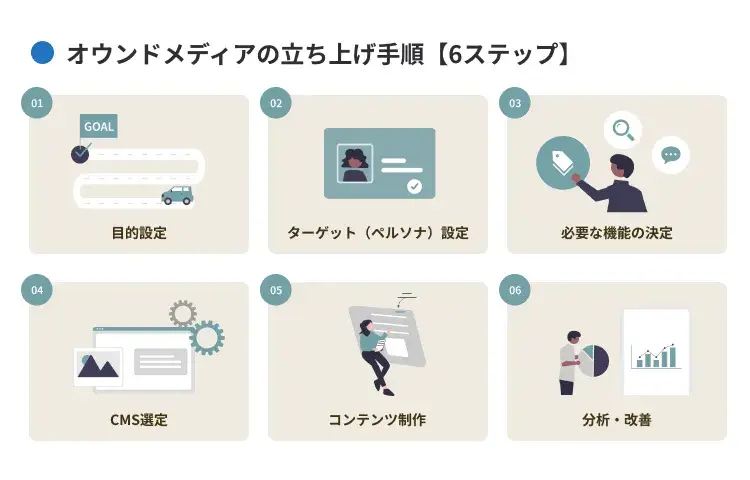 オウンドメディアの立ち上げ手順【6ステップ】

01
GOAL
目的設定

02
ターゲット（ペルソナ）設定

03
必要な機能の決定

04
CMS選定

05
コンテンツ制作

06
分析・改善