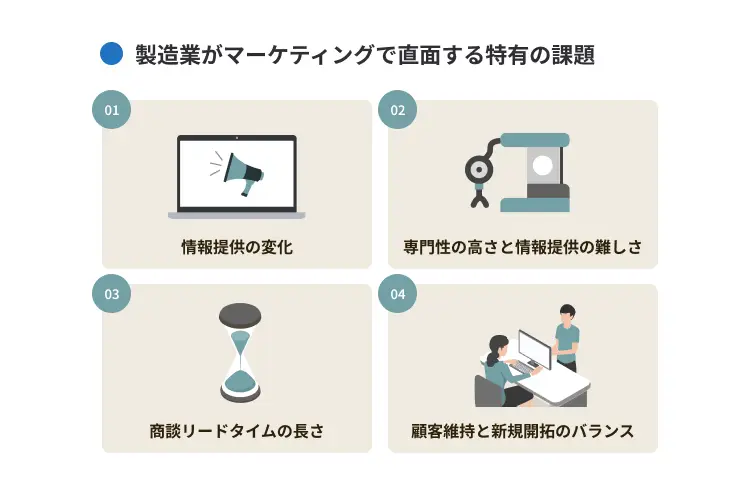 製造業がマーケティングで直面する特有の課題

01
情報提供の変化

02
専門性の高さと情報提供の難しさ

03
商談リードタイムの長さ

04
顧客維持と新規開拓のバランス