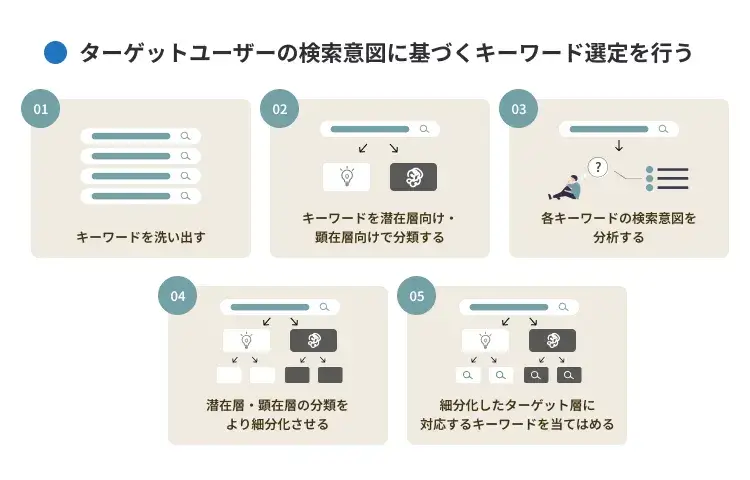 ターゲットユーザーの検索意図に基づくキーワード選定を行う

01

キーワードを洗い出す

02

キーワードを潜在層向け・顕在層向けで分類する

03

?

各キーワードの検索意図を分析する

04

潜在層・顕在層の分類をより細分化させる

05

細分化したターゲット層に対応するキーワードを当てはめる