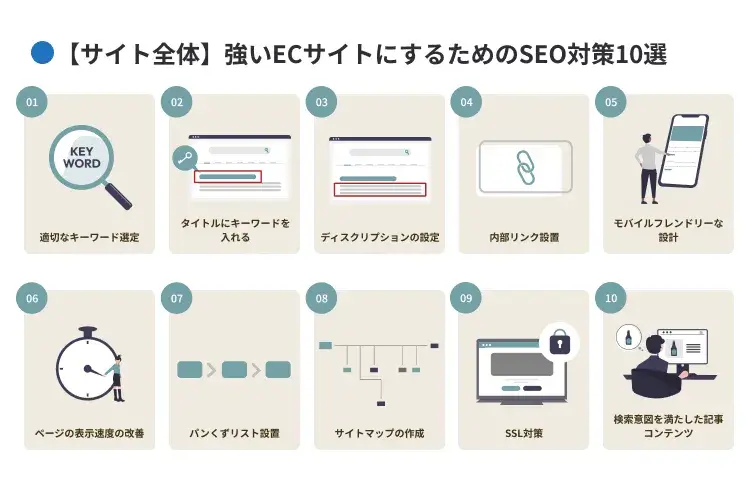 【サイト全体】強いECサイトにするためのSEO対策10選

01
KEY WORD
適切なキーワード選定

02
タイトルにキーワードを入れる

03
ディスクリプションの設定

04
内部リンク設置

05
モバイルフレンドリーな設計

06
ページの表示速度の改善

07
パンくずリスト設置

08
サイトマップの作成

09
SSL対策

10
検索意図を満たした記事コンテンツ