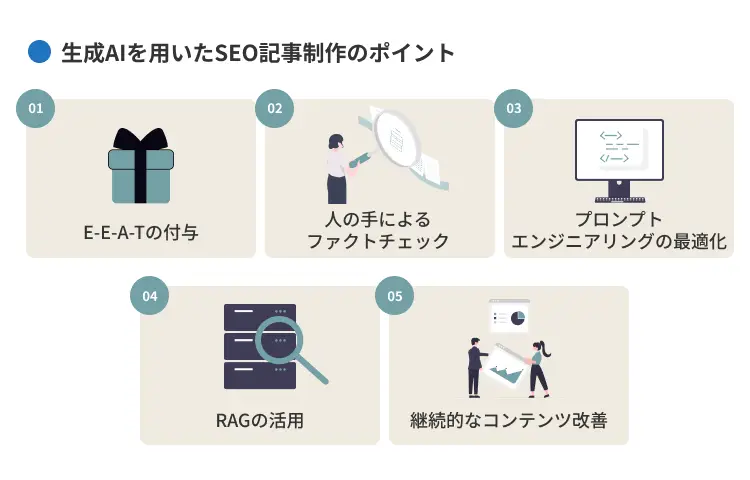 生成AIを用いたSEO記事制作のポイント

01
E-E-A-Tの付与

02
人の手による
ファクトチェック

03
プロンプト
エンジニアリングの最適化

04
RAGの活用

05
継続的なコンテンツ改善