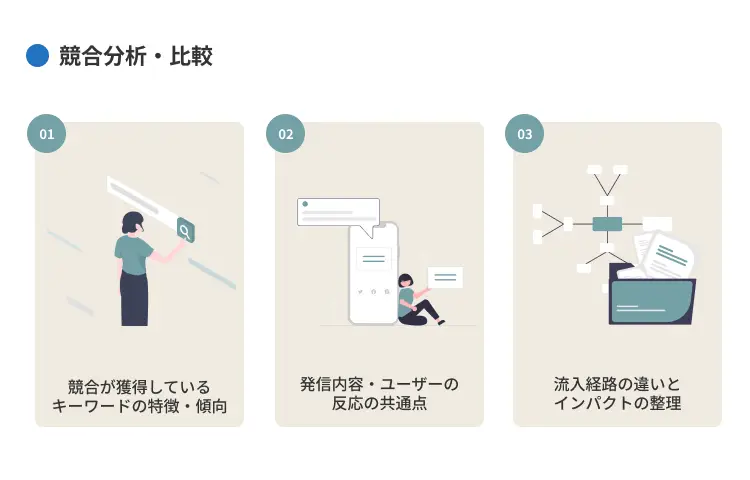 競合分析・比較

01

競合が獲得している
キーワードの特徴・傾向

02

発信内容・ユーザーの
反応の共通点

03

流入経路の違いと
インパクトの整理