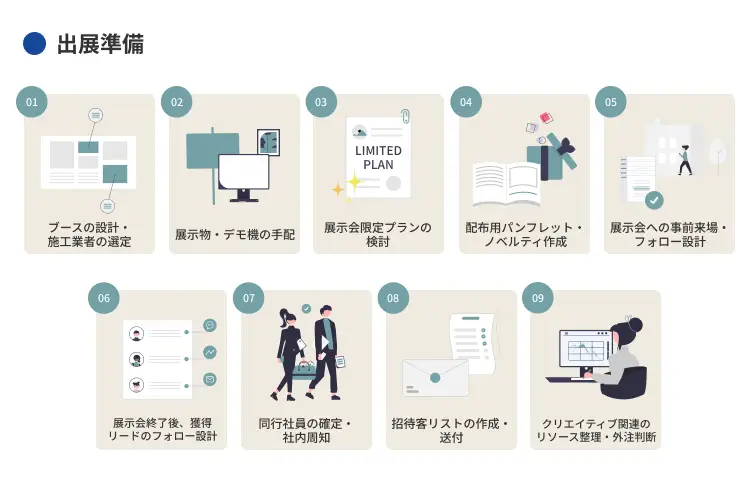 出展準備

01
ブースの設計・施工業者の選定

02
展示物・デモ機の手配

03
LIMITED PLAN
展示会限定プランの検討

04
配布用パンフレット・ノベルティ作成

05
展示会への事前来場・フォロー設計

06
展示会終了後、獲得リードのフォロー設計

07
同行社員の確定・社内周知

08
招待客リストの作成・送付

09
クリエイティブ関連のリソース整理・外注判断