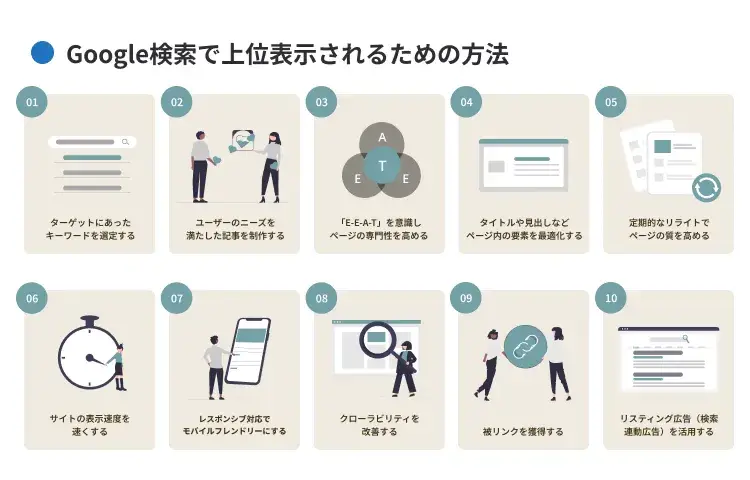 Google検索で上位表示されるための方法

01
ターゲットにあったキーワードを選定する

02
ユーザーのニーズを満たした記事を制作する

03
A
T
E
E
「E-E-A-T」を意識しページの専門性を高める

04
タイトルや見出しなどページ内の要素を最適化する

05
定期的なリライトでページの質を高める

06
サイトの表示速度を速くする

07
レスポンシブ対応でモバイルフレンドリーにする

08
クローラビリティを改善する

09
被リンクを獲得する

10
リスティング広告（検索連動広告）を活用する