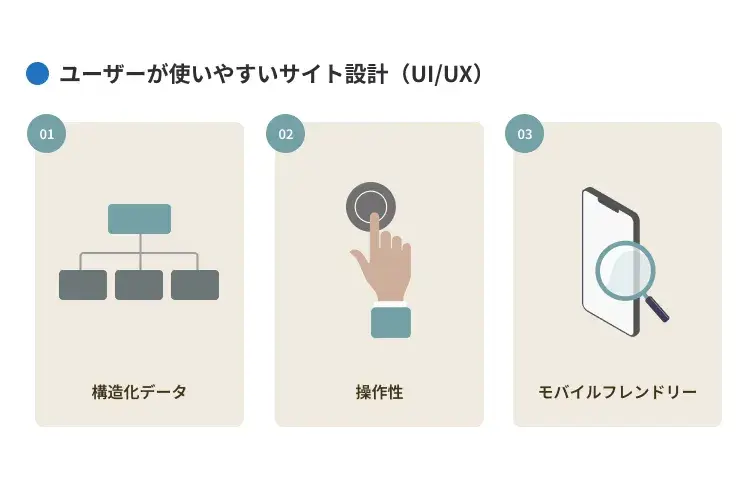 ユーザーが使いやすいサイト設計（UI/UX）

01

構造化データ

02

操作性

03

モバイルフレンドリー