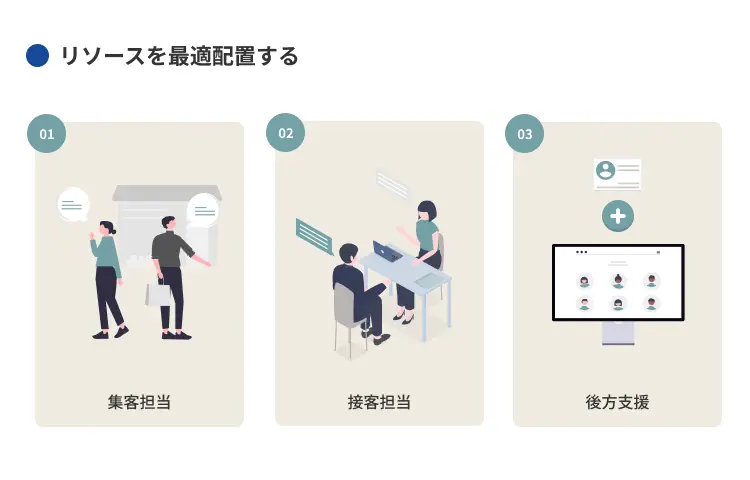 リソースを最適配置する

01

集客担当

02

接客担当

03

後方支援