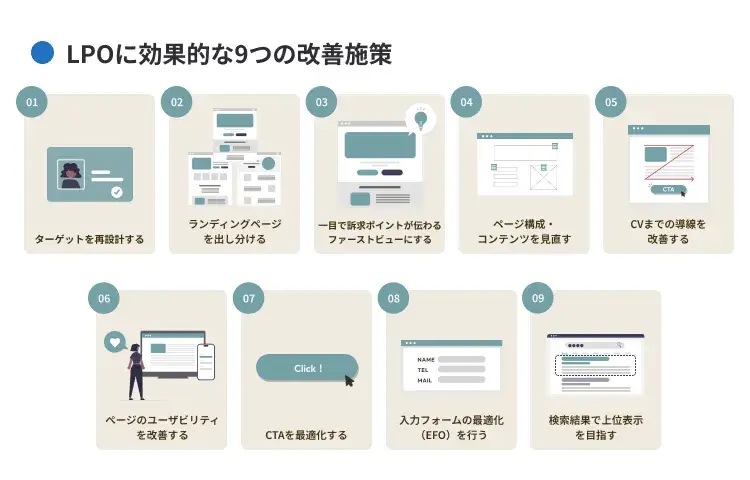 LPOに効果的な9つの改善施策

01
ターゲットを再設計する

02
ランディングページを出し分ける

03
一目で訴求ポイントが伝わるファーストビューにする

04
ページ構成・コンテンツを見直す

05
CTA
CVまでの導線を改善する

06
ページのユーザビリティを改善する

07
Click !
CTAを最適化する

08
NAME
TEL
MAIL
入力フォームの最適化（EFO）を行う

09
検索結果で上位表示を目指す