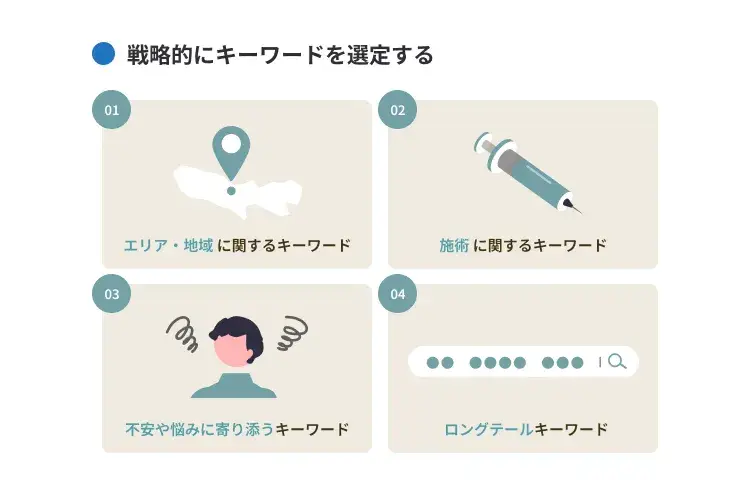 戦略的にキーワードを選定する

01

エリア・地域 に関するキーワード

02

施術 に関するキーワード

03

不安や悩みに寄り添うキーワード

04

ロングテールキーワード