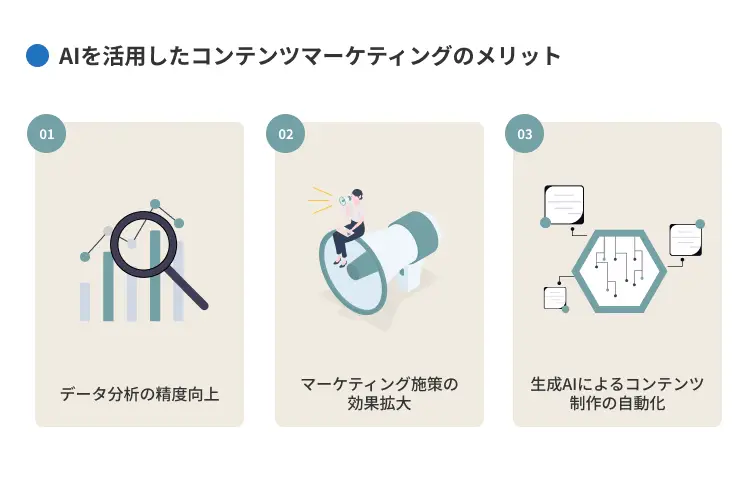 AIを活用したコンテンツマーケティングのメリット

01

データ分析の精度向上

02

マーケティング施策の効果拡大

03

生成AIによるコンテンツ制作の自動化