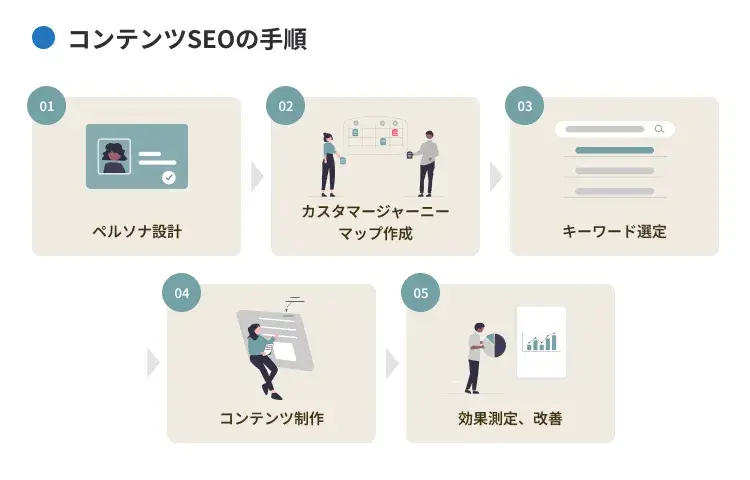 コンテンツSEOの手順

01
ペルソナ設計

02
カスタマージャーニーマップ作成

03
キーワード選定

04
コンテンツ制作

05
効果測定、改善