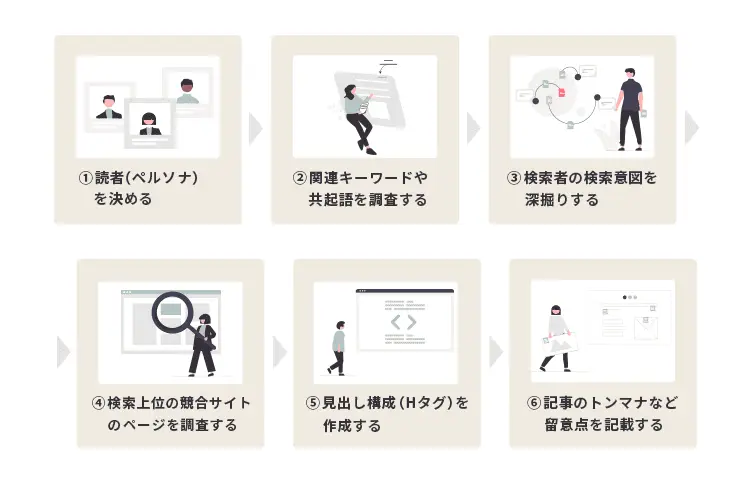 ①読者(ペルソナ)を決める

②関連キーワードや共起語を調査する

③検索者の検索意図を深掘りする

④検索上位の競合サイトのページを調査する

⑤見出し構成(Hタグ)を作成する

⑥記事のトンマナなど留意点を記載する